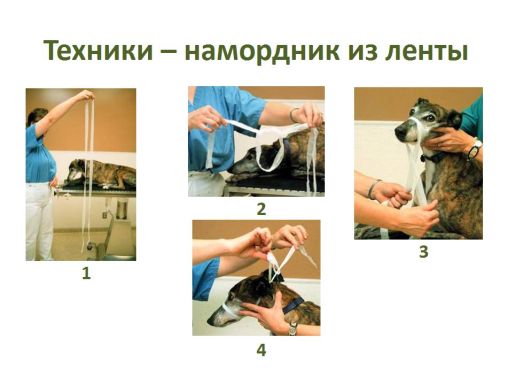 Техники – намордник из ленты

1

2

3

4